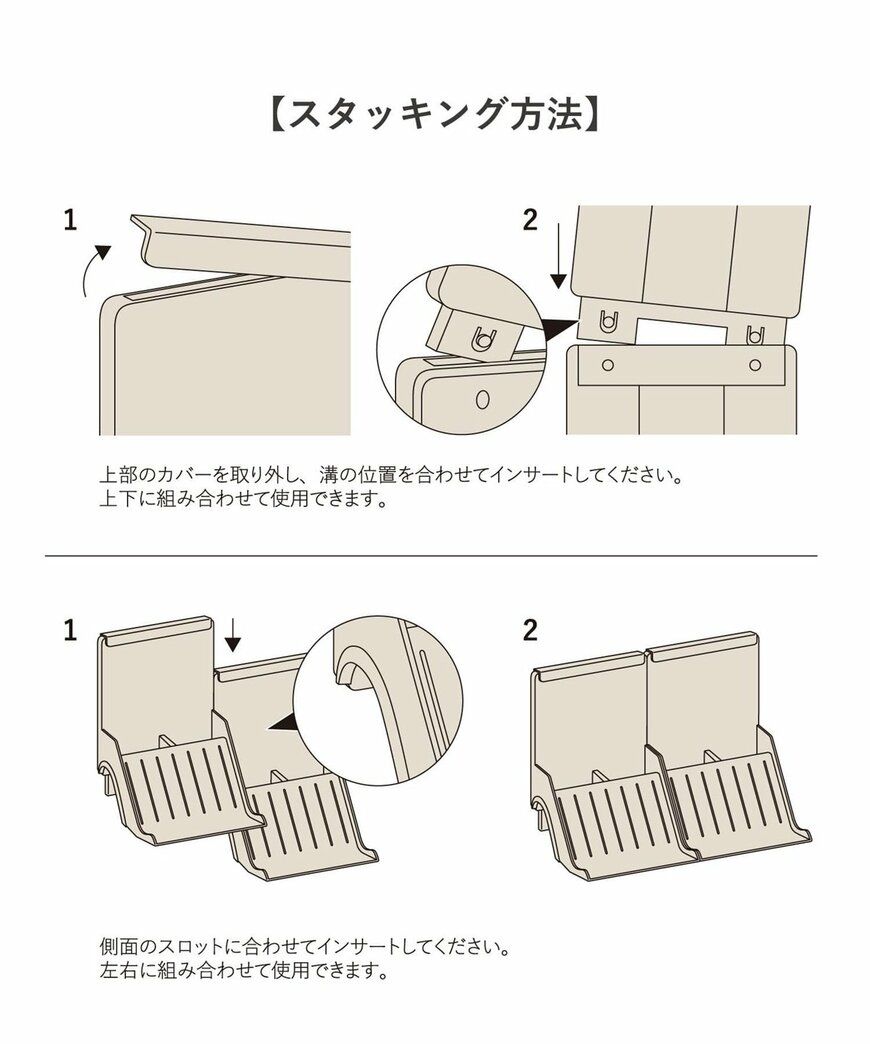 【スタッキング方法】

1

2

上部のカバーを取り外し、溝の位置を合わせてインサートしてください。
上下に組み合わせて使用できます。

1

2

側面のスロットに合わせてインサートしてください。
左右に組み合わせて使用できます。