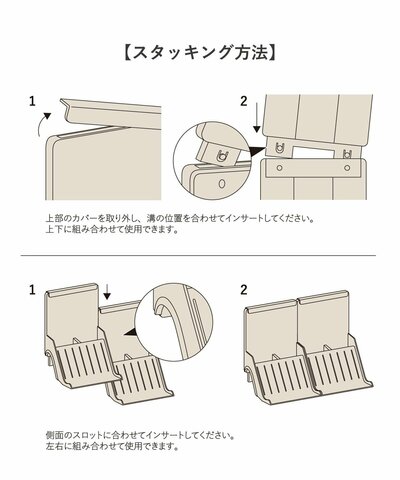 【スタッキング方法】

1

2

上部のカバーを取り外し、溝の位置を合わせてインサートしてください。
上下に組み合わせて使用できます。

1

2

側面のスロットに合わせてインサートしてください。
左右に組み合わせて使用できます。