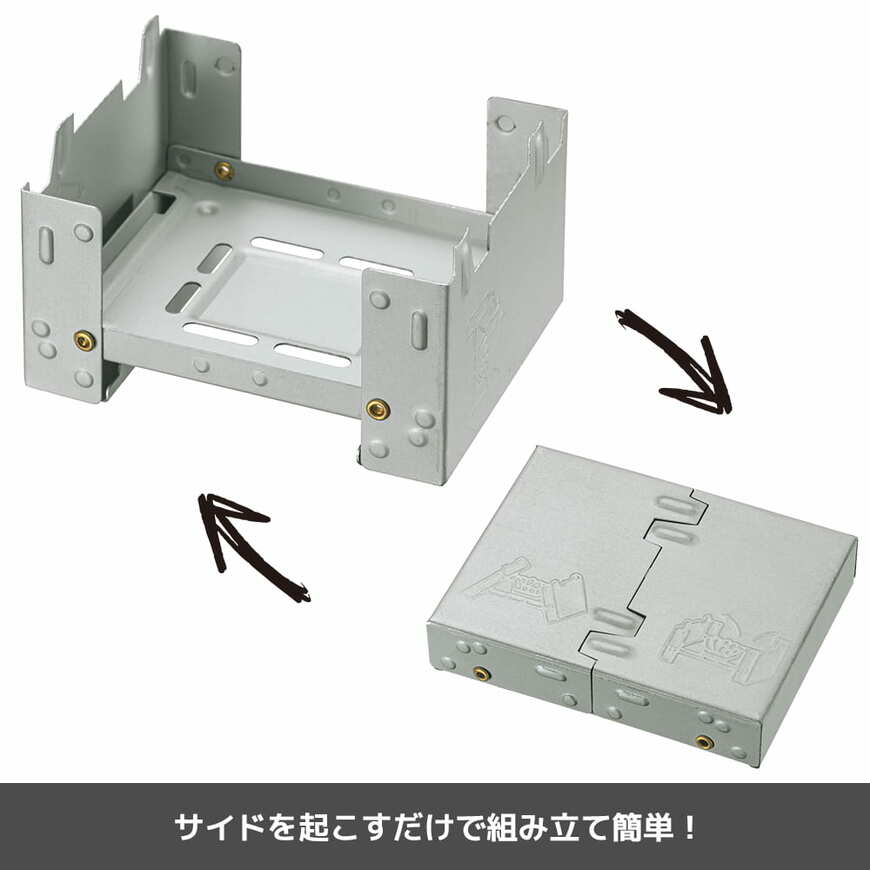 サイドを起こすだけで組み立て簡単！