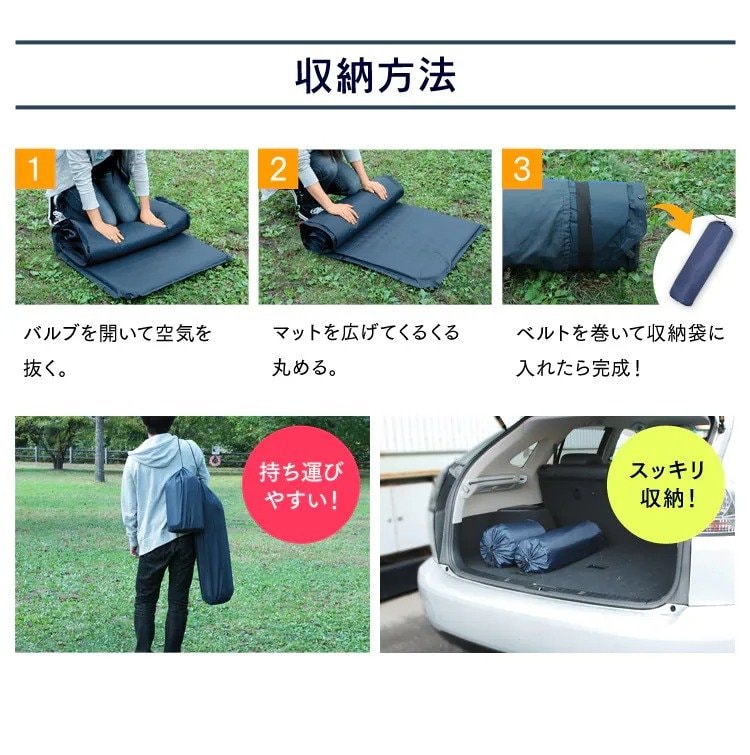 収納方法

1

バルブを開いて空気を抜く。

2

マットを広げてくるくる丸める。

3

ベルトを巻いて収納袋に入れたら完成！

持ち運びやすい！

スッキリ収納！