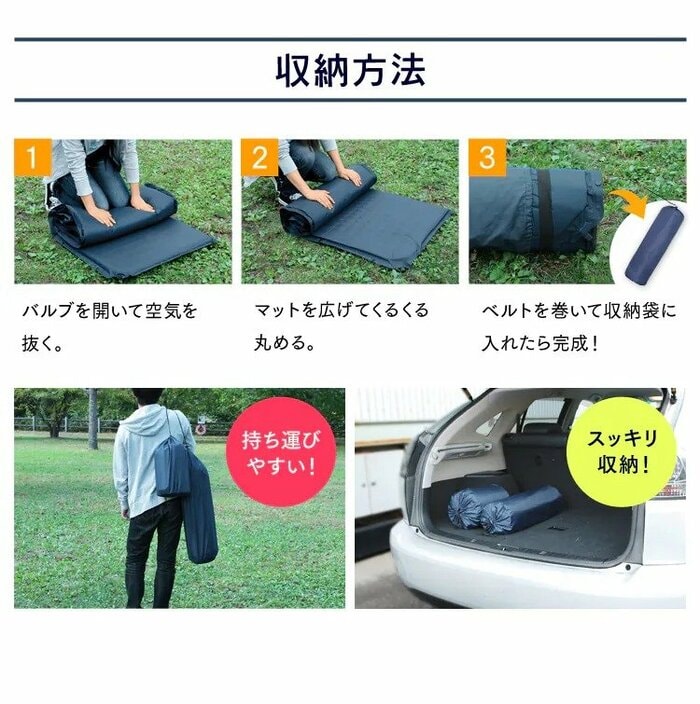 収納方法

1

バルブを開いて空気を抜く。

2

マットを広げてくるくる丸める。

3

ベルトを巻いて収納袋に入れたら完成！

持ち運びやすい！

スッキリ収納！