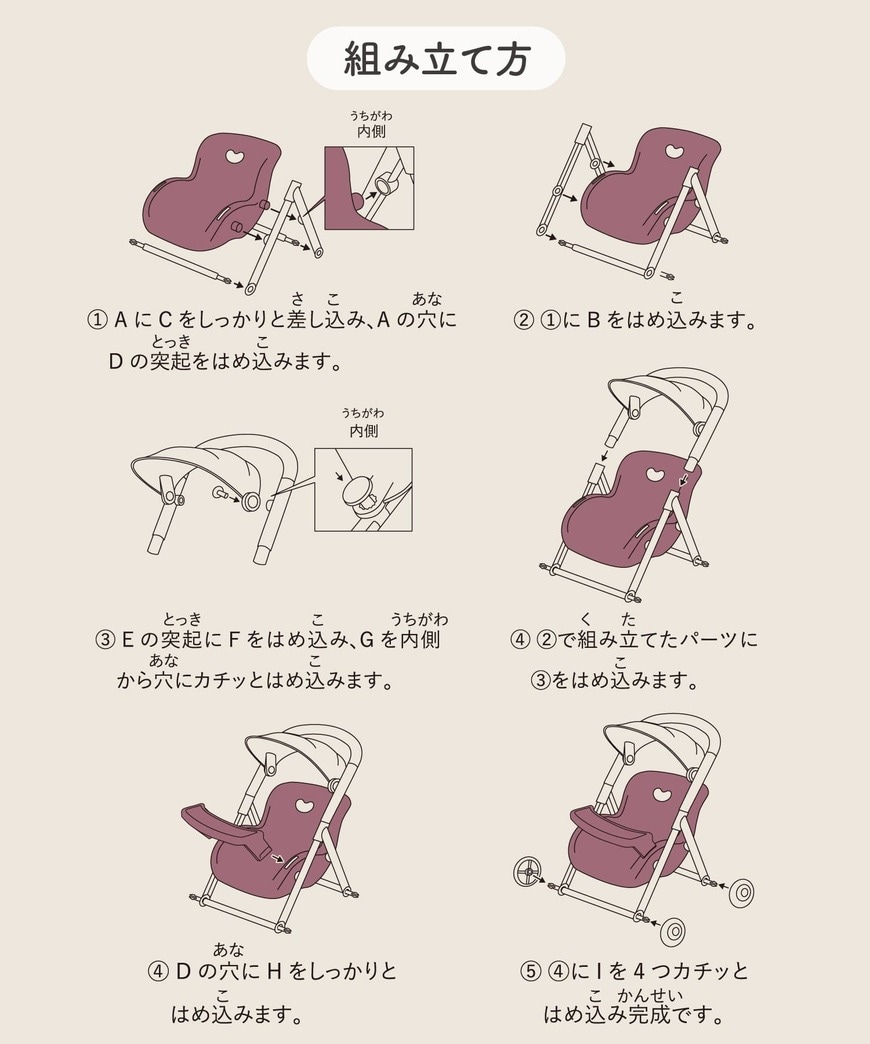 組み立て方

うちがわ
内側

① A に C をしっかりと差し込み、A の穴に D の突起をはめ込みます。

② ①に B をはめ込みます。

うちがわ
内側

③ E の突起に F をはめ込み、G を内側から穴にカチッとはめ込みます。

④ ②で組み立てたパーツに③をはめ込みます。

④ D の穴に H をしっかりとはめ込みます。

⑤ ④に I を 4 つカチッとはめ込み完成です。