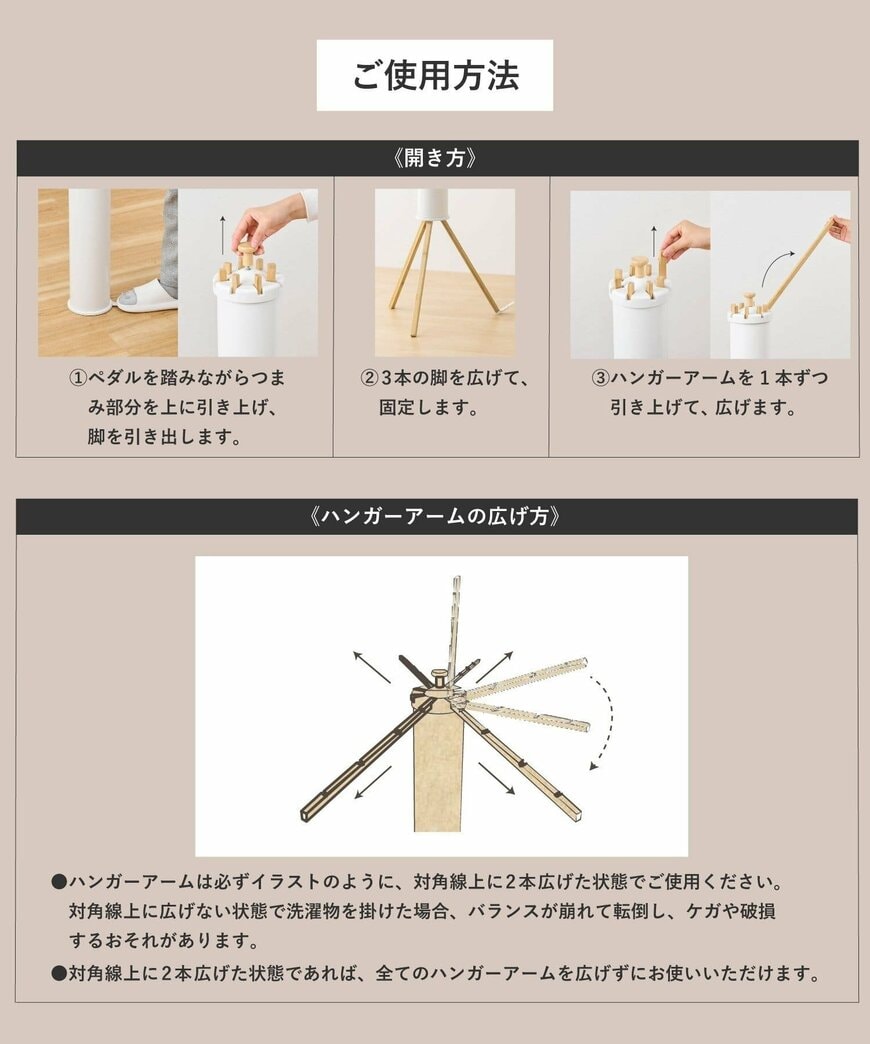 ご使用方法

《開き方》

①ペダルを踏みながらつまみ部分を上に引き上げ、脚を引き出します。

②3本の脚を広げて、固定します。

③ハンガーアームを１本ずつ引き上げて、広げます。

《ハンガーアームの広げ方》

●ハンガーアームは必ずイラストのように、対角線上に2本広げた状態でご使用ください。対角線上に広げない状態で洗濯物を掛けた場合、バランスが崩れて転倒し、ケガや破損するおそれがあります。

●対角線上に2本広げた状態であれば、全てのハンガーアームを広げずにお使いいただけます。