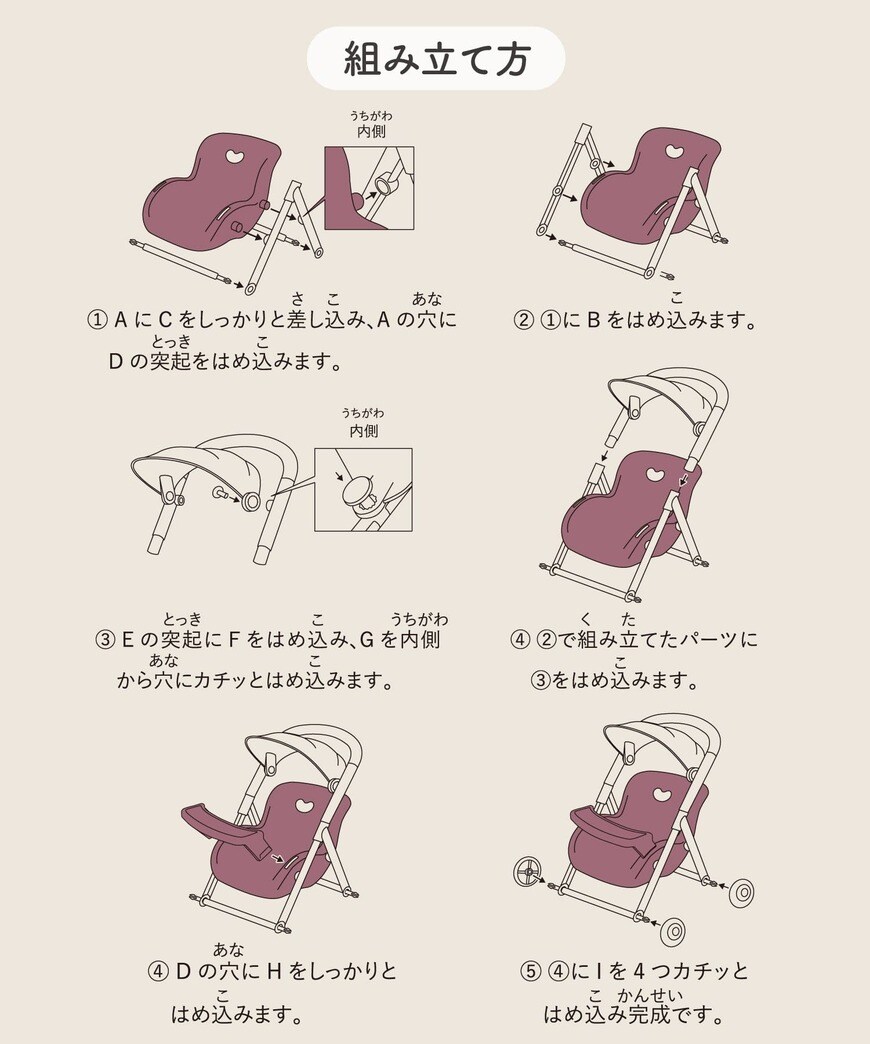 組み立て方

うちがわ
内側

さ こ あな
① A に C をしっかりと差し込み、A の穴に
とっき こ
D の突起をはめ込みます。

こ
② ①に B をはめ込みます。

うちがわ
内側

とっき こ うちがわ
③ E の突起に F をはめ込み、G を内側
あな こ
から穴にカチッとはめ込みます。

く た
④ ②で組み立てたパーツに
こ
③をはめ込みます。

あな
④ D の穴に H をしっかりと
こ
はめ込みます。

⑤ ④に I を 4 つカチッと
こ かんせい
はめ込み完成です。