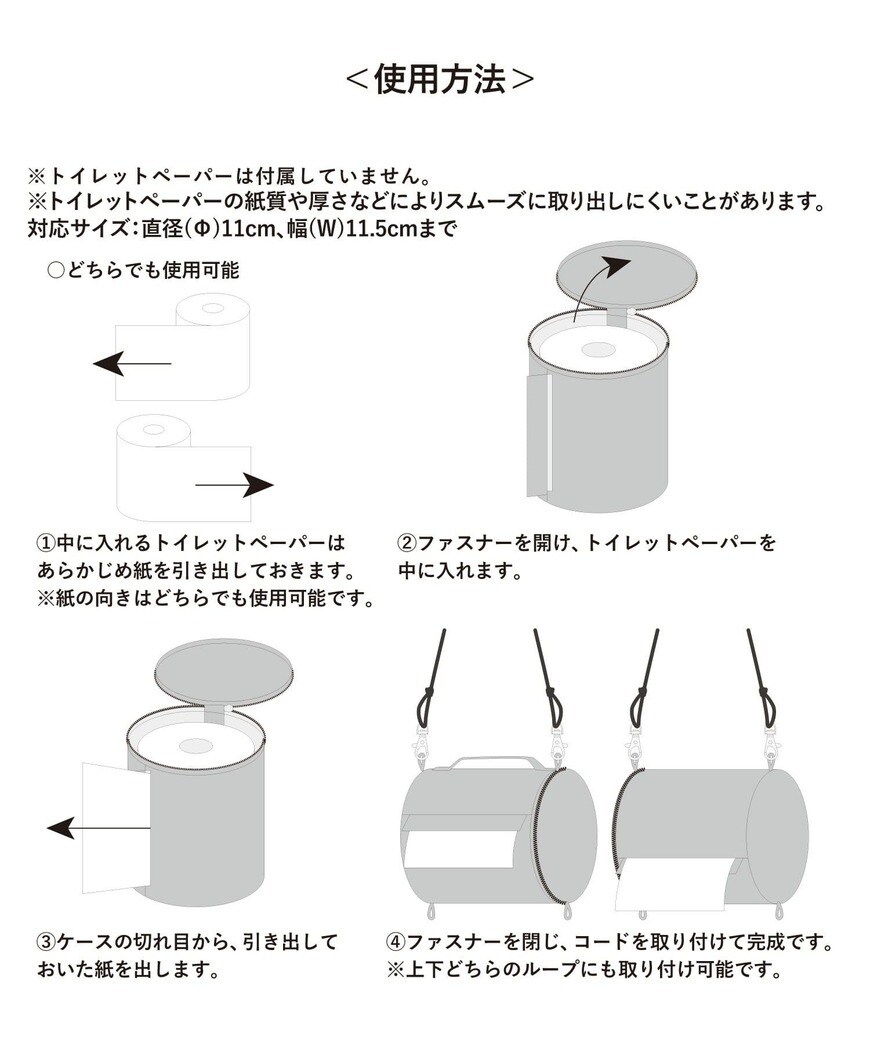 ＜使用方法＞

※トイレットペーパーは付属していません。
※トイレットペーパーの紙質や厚さなどによりスムーズに取り出しにくいことがあります。
対応サイズ：直径(Φ)11cm、幅(W)11.5cmまで

○どちらでも使用可能

①中に入れるトイレットペーパーはあらかじめ紙を引き出しておきます。
※紙の向きはどちらでも使用可能です。

②ファスナーを開け、トイレットペーパーを中に入れます。

③ケースの切れ目から、引き出しておいた紙を出します。

④ファスナーを閉じ、コードを取り付けて完成です。
※上下どちらのループにも取り付け可能です。