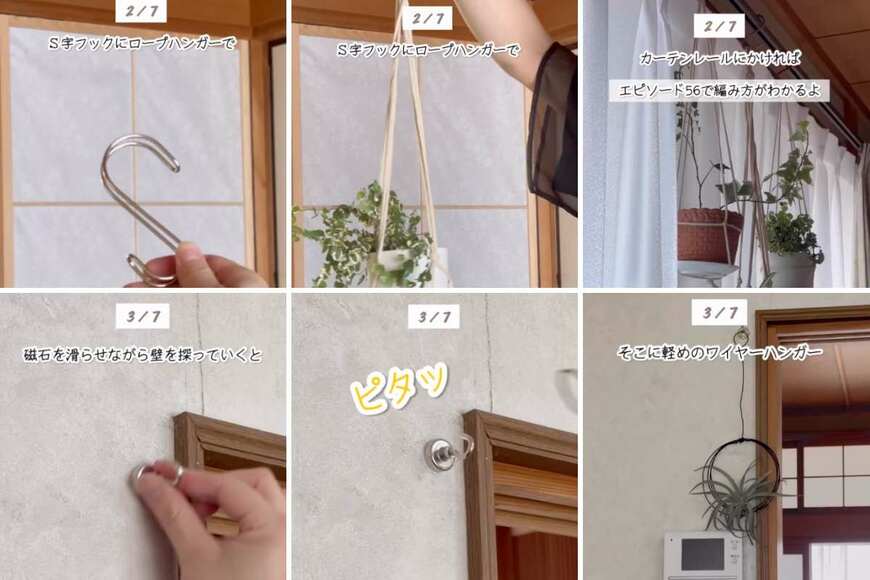 2/7
S字フックにロープハンガーで

2/7
S字フックにロープハンガーで

2/7
カーテンレールにかければ
エピソード56で編み方がわかるよ

3/7
磁石を滑らせながら壁を探っていくと

3/7
ピタッ

3/7
そこに軽めのワイヤーハンガー