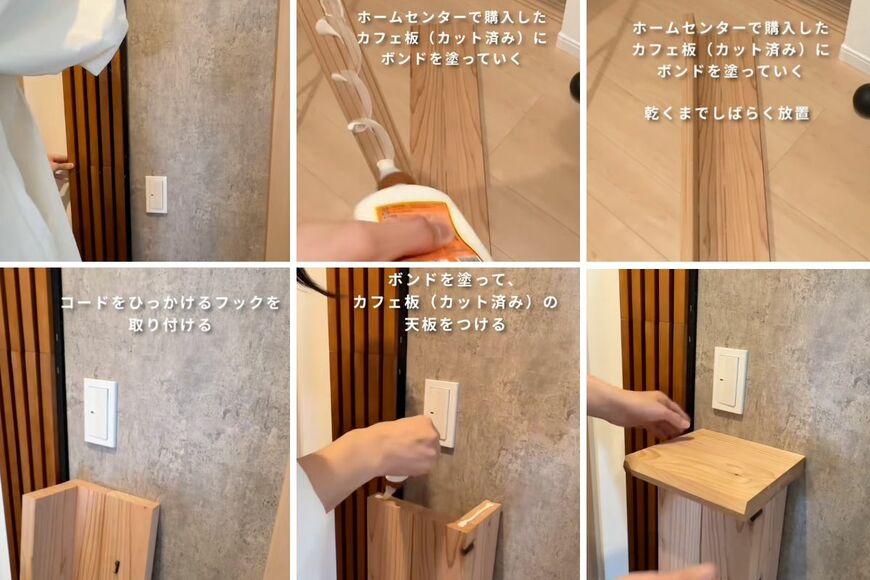 ホームセンターで購入した
カフェ板（カット済み）に
ボンドを塗っていく

ホームセンターで購入した
カフェ板（カット済み）に
ボンドを塗っていく

乾くまでしばらく放置

コードをひっかけるフックを
取り付ける

ボンドを塗って、
カフェ板（カット済み）の
天板をつける