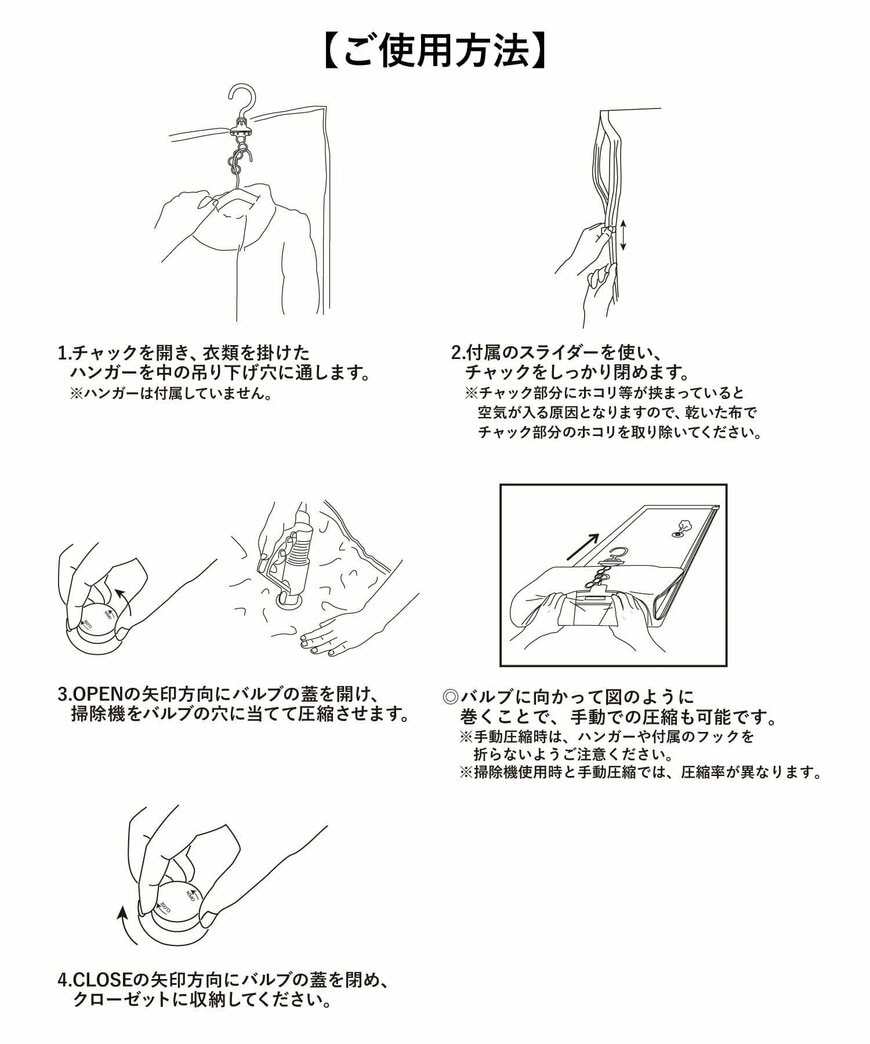 【ご使用方法】

1.チャックを開き、衣類を掛けたハンガーを中の吊り下げ穴に通します。
※ハンガーは付属していません。

2.付属のスライダーを使い、チャックをしっかり閉めます。
※チャック部分にホコリ等が挟まっていると空気が入る原因となりますので、乾いた布でチャック部分のホコリを取り除いてください。

3.OPENの矢印方向にバルブの蓋を開け、掃除機をバルブの穴に当てて圧縮させます。

◎バルブに向かって図のように巻くことで、手動での圧縮も可能です。
※手動圧縮時は、ハンガーや付属のフックを折らないようご注意ください。
※掃除機使用時と手動圧縮では、圧縮率が異なります。

4.CLOSEの矢印方向にバルブの蓋を閉め、クローゼットに収納してください。