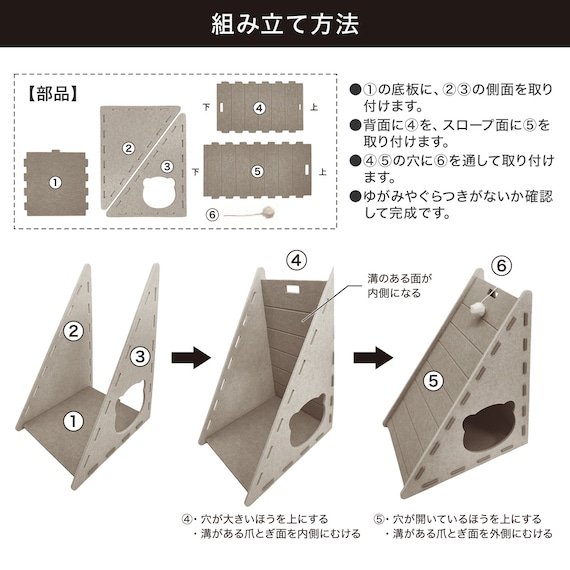 組み立て方法

【部品】

①

②

③

下 ④ 上

下 ⑤ 上

⑥

●①の底板に、②③の側面を取り付けます。
●背面に④を、スロープ面に⑤を取り付けます。
●④⑤の穴に⑥を通して取り付けます。
●ゆがみやぐらつきがないか確認して完成です。

②

③

①

④

溝のある面が内側になる

⑥

⑤

④・穴が大きいほうを上にする
・溝がある爪とぎ面を内側にむける

⑤・穴が開いているほうを上にする
・溝がある爪とぎ面を外側にむける