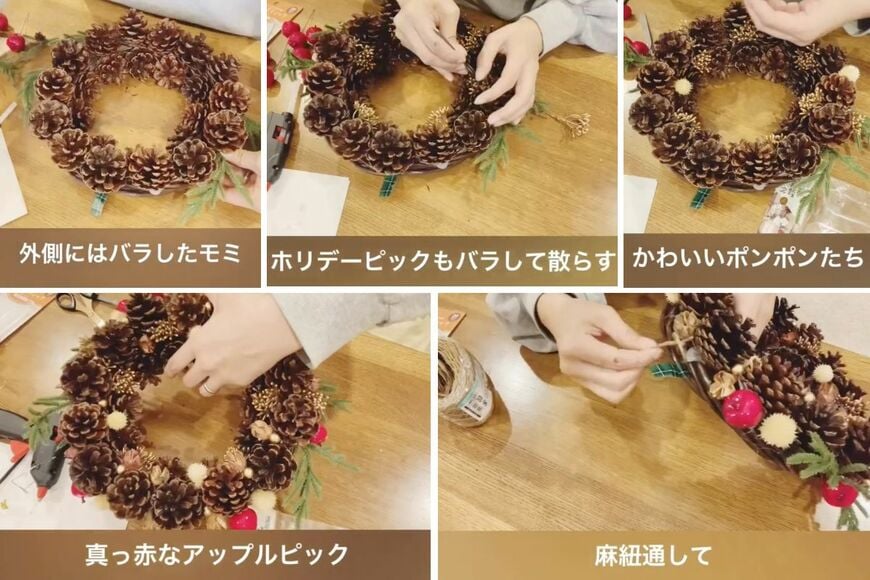 外側にはバラしたモミ

ホリデーピックもバラして散らす

かわいいポンポンたち

真っ赤なアップルピック

麻紐通して