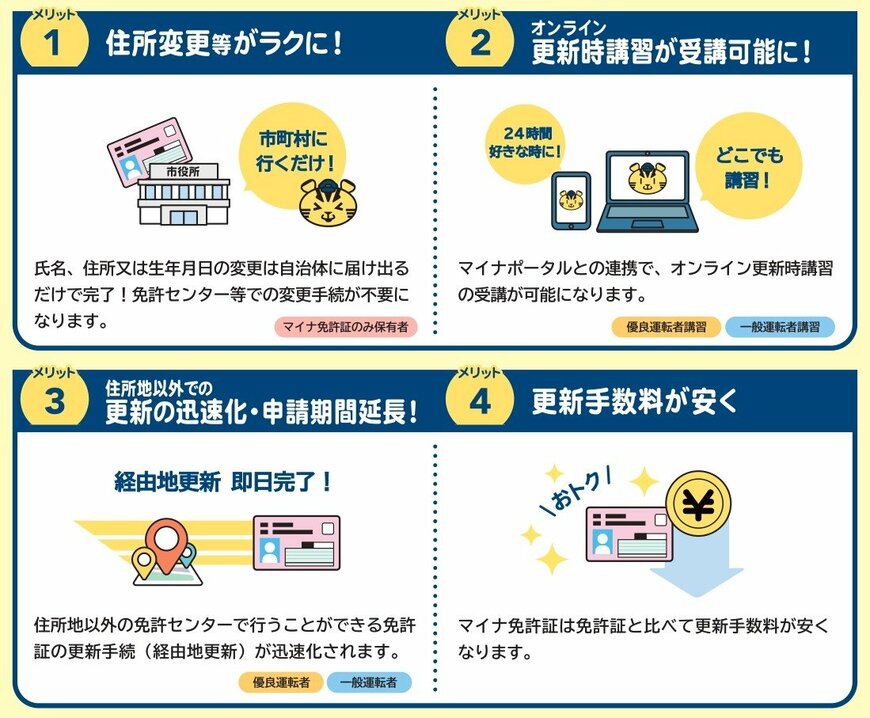 メリット
1
住所変更等がラクに！

市役所

市町村に行くだけ！

氏名、住所又は生年月日の変更は自治体に届け出るだけで完了！免許センター等での変更手続が不要になります。

マイナ免許証のみ保有者

メリット
2
オンライン
更新時講習が受講可能に！

24時間好きな時に！

どこでも講習！

マイナポータルとの連携で、オンライン更新時講習の受講が可能になります。

優良運転者講習
一般運転者講習

メリット
3
住所地以外での
更新の迅速化・申請期間延長！

経由地更新 即日完了！

住所地以外の免許センターで行うことができる免許証の更新手続（経由地更新）が迅速化されます。

優良運転者
一般運転者

メリット
4
更新手数料が安く

おトク

¥

マイナ免許証は免許証と比べて更新手数料が安くなります。