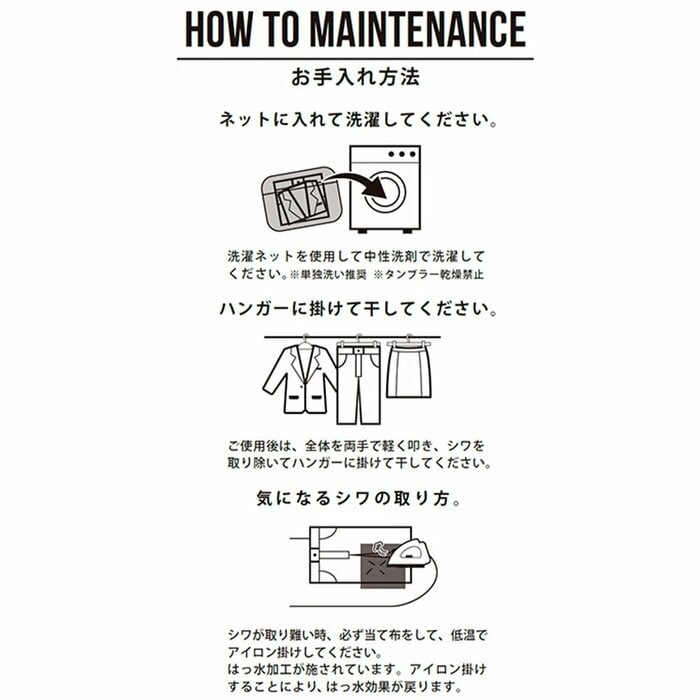 HOW TO MAINTENANCE

お手入れ方法

ネットに入れて洗濯してください。

洗濯ネットを使用して中性洗剤で洗濯してください。※単独洗い推奨 ※タンブラー乾燥禁止

ハンガーに掛けて干してください。

ご使用後は、全体を両手で軽く叩き、シワを取り除いてハンガーに掛けて干してください。

気になるシワの取り方。

シワが取り難い時、必ず当て布をして、低温でアイロン掛けしてください。
はっ水加工が施されています。アイロン掛けすることにより、はっ水効果が戻ります。