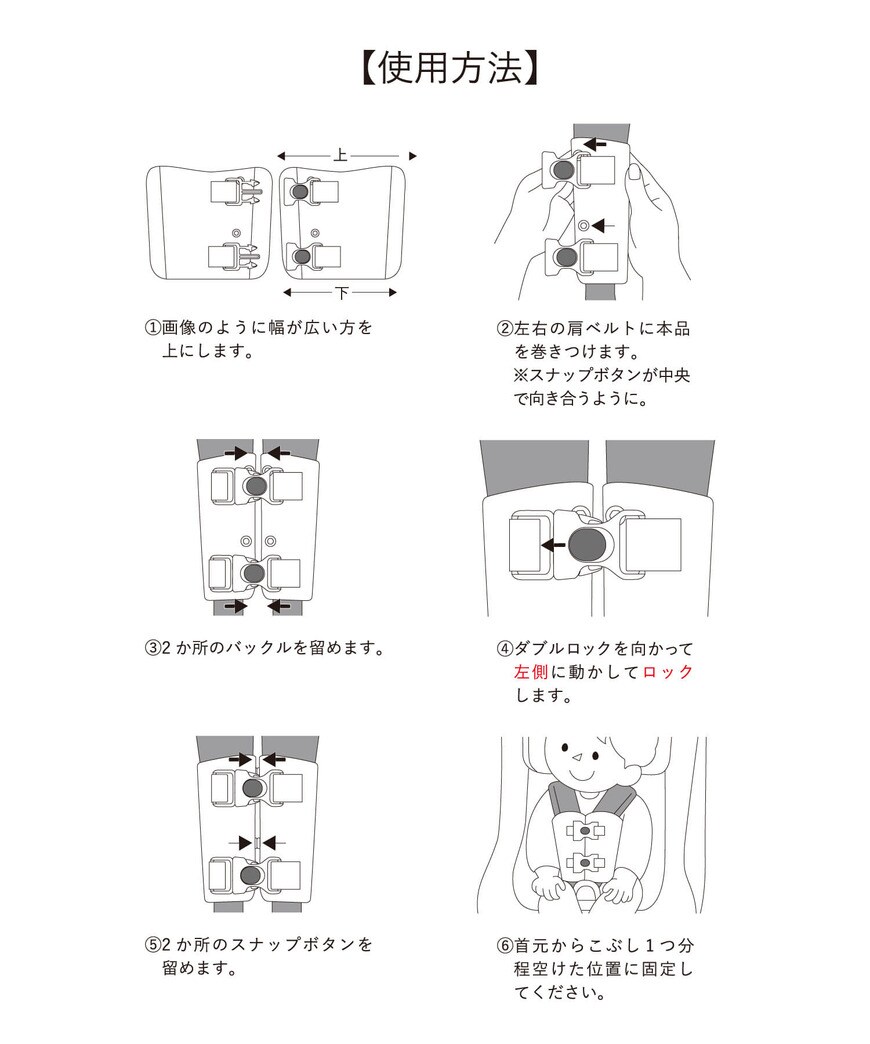 【使用方法】

上

下

①画像のように幅が広い方を上にします。

②左右の肩ベルトに本品を巻きつけます。
※スナップボタンが中央で向き合うように。

③2か所のバックルを留めます。

④ダブルロックを向かって左側に動かしてロックします。

⑤2か所のスナップボタンを留めます。

⑥首元からこぶし１つ分程空けた位置に固定してください。