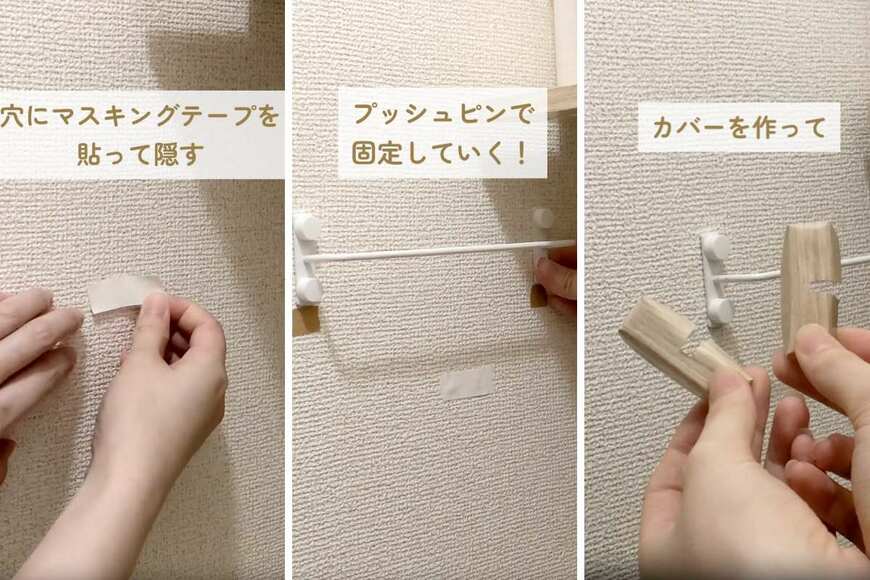 穴にマスキングテープを貼って隠す

プッシュピンで固定していく！

カバーを作って