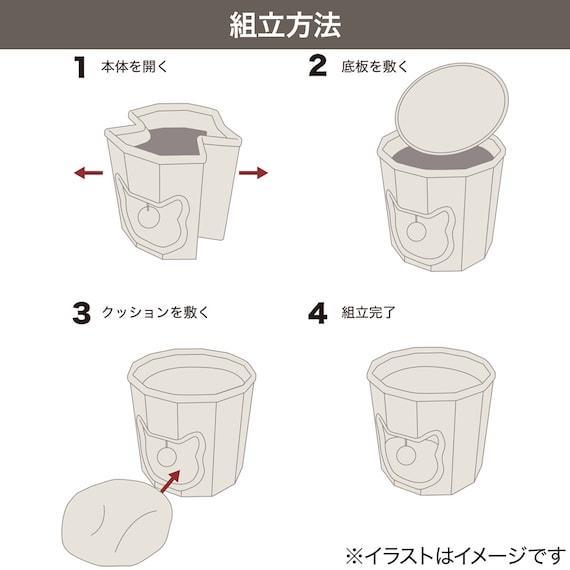 組立方法

1 本体を開く

2 底板を敷く

3 クッションを敷く

4 組立完了

※イラストはイメージです