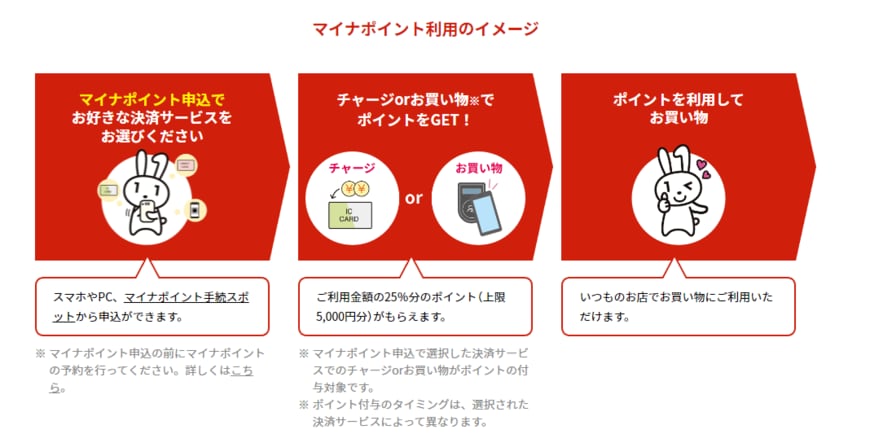 マイナポイント利用のイメージ

マイナポイント申込で
お好きな決済サービスを
お選びください

スマホやPC、マイナポイント手続スポットから申込ができます。

※ マイナポイント申込の前にマイナポイントの予約を行ってください。詳しくはこちら。

チャージorお買い物※で
ポイントをGET！

チャージ

¥ ¥

IC CARD

or

お買い物

ご利用金額の25%分のポイント（上限5,000円分）がもらえます。

※ マイナポイント申込で選択した決済サービスでのチャージorお買い物がポイントの付与対象です。
※ ポイント付与のタイミングは、選択された決済サービスによって異なります。

ポイントを利用して
お買い物

いつものお店でお買い物にご利用いただけます。