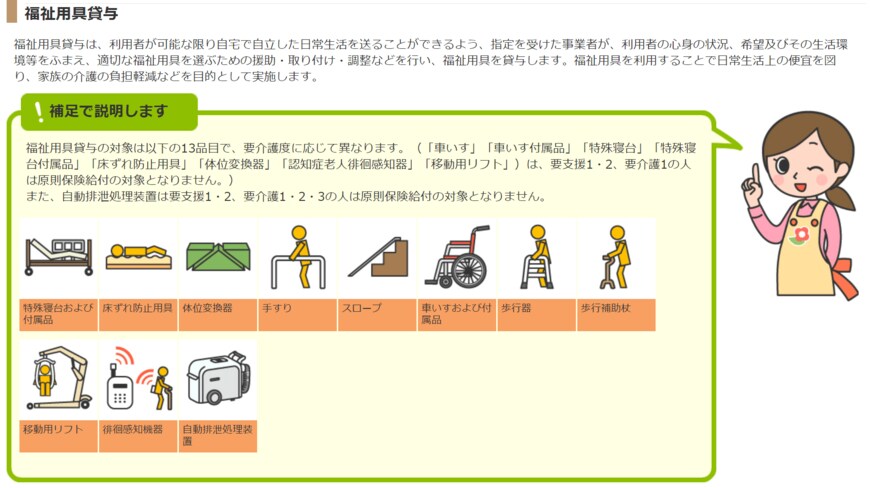 福祉用具貸与

福祉用具貸与は、利用者が可能な限り自宅で自立した日常生活を送ることができるよう、指定を受けた事業者が、利用者の心身の状況、希望及びその生活環境等をふまえ、適切な福祉用具を選ぶための援助・取り付け・調整などを行い、福祉用具を貸与します。福祉用具を利用することで日常生活上の便宜を図り、家族の介護の負担軽減などを目的として実施します。

補足で説明します

福祉用具貸与の対象は以下の13品目で、要介護度に応じて異なります。（「車いす」「車いす付属品」「特殊寝台」「特殊寝台付属品」「床ずれ防止用具」「体位変換器」「認知症老人徘徊感知器」「移動用リフト」）は、要支援1・2、要介護1の人は原則保険給付の対象となりません。）
また、自動排泄処理装置は要支援1・2、要介護1・2・3の人は原則保険給付の対象となりません。

特殊寝台および付属品
床ずれ防止用具
体位変換器
手すり
スロープ
車いすおよび付属品
歩行器
歩行補助杖
移動用リフト
徘徊感知機器
自動排泄処理装置