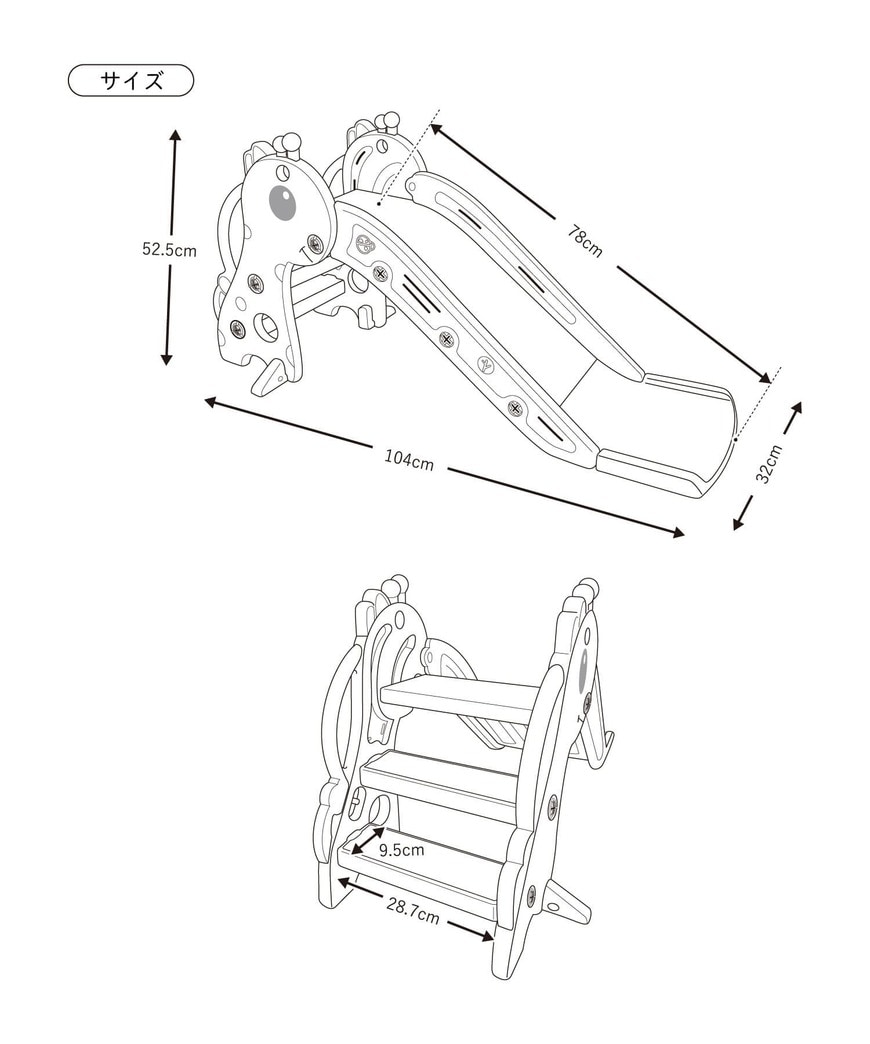 サイズ

52.5cm

78cm

104cm

32cm

9.5cm

28.7cm