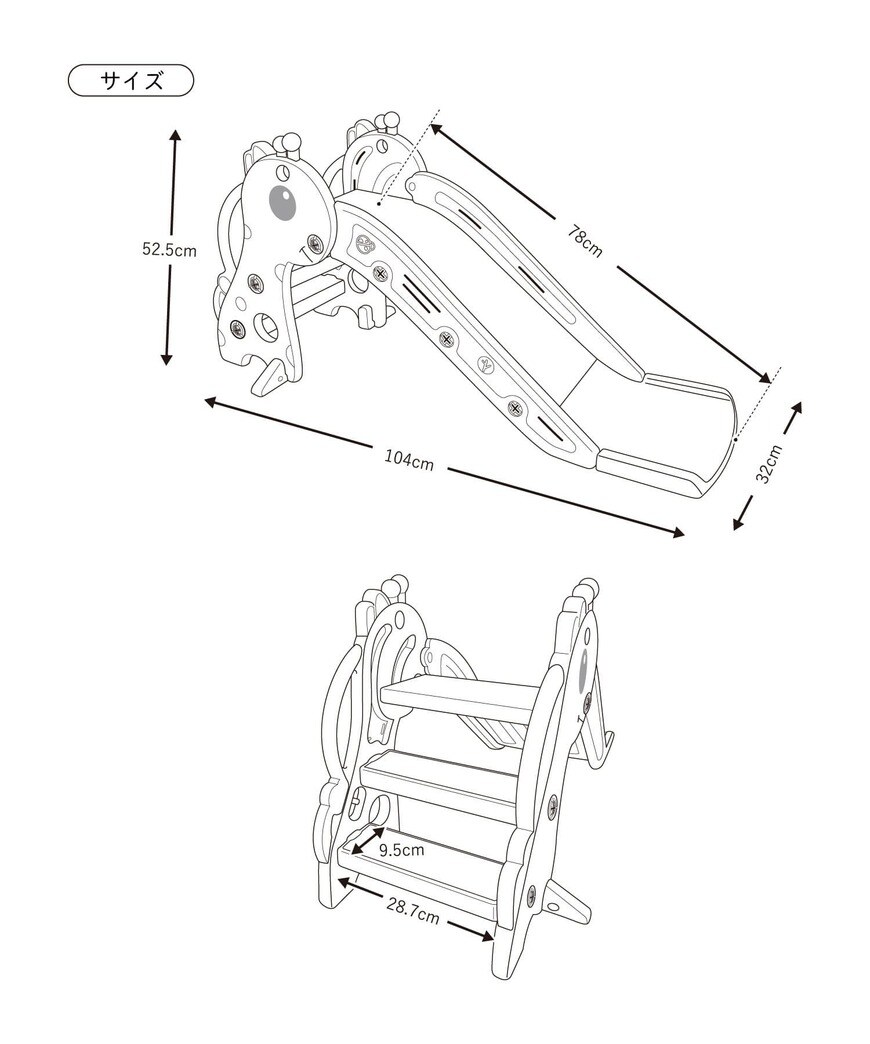 サイズ

52.5cm

78cm

104cm

32cm

9.5cm

28.7cm