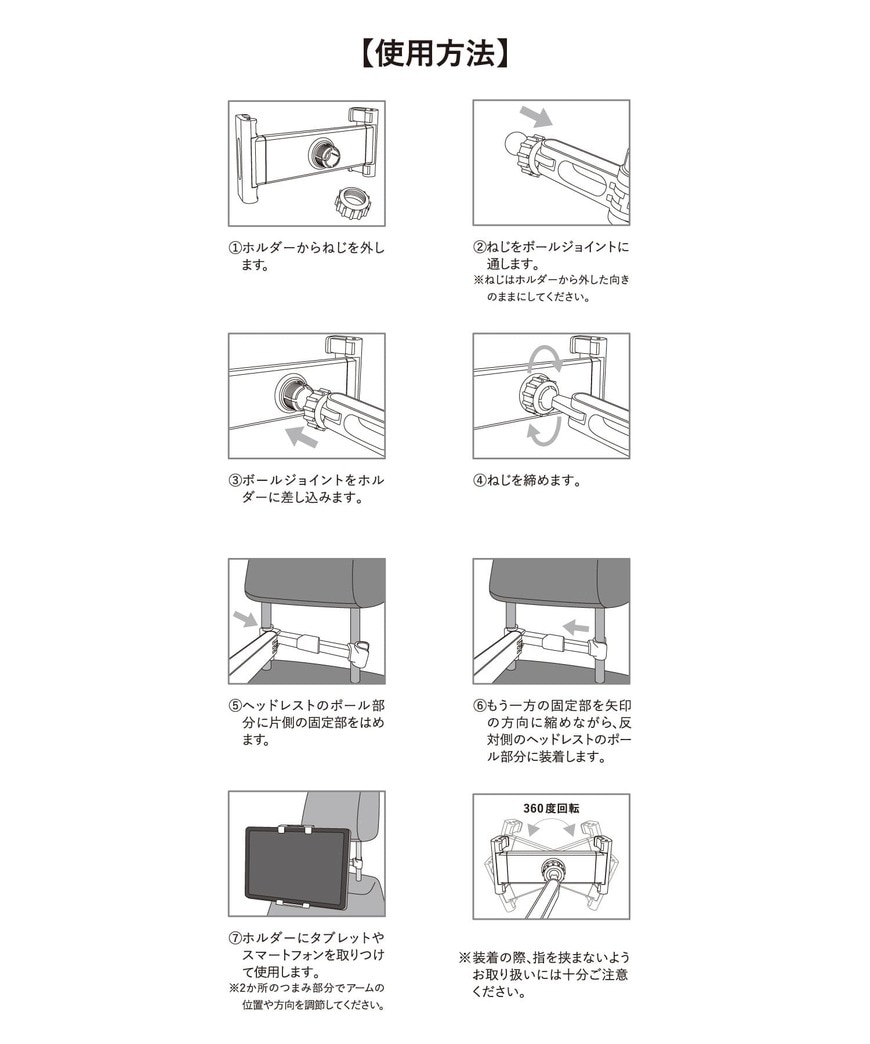 【使用方法】

①ホルダーからねじを外します。

②ねじをボールジョイントに通します。
※ねじはホルダーから外した向きのままにしてください。

③ボールジョイントをホルダーに差し込みます。

④ねじを締めます。

⑤ヘッドレストのポール部分に片側の固定部をはめます。

⑥もう一方の固定部を矢印の方向に縮めながら、反対側のヘッドレストのポール部分に装着します。

⑦ホルダーにタブレットやスマートフォンを取りつけて使用します。
※2か所のつまみ部分でアームの位置や方向を調節してください。

360度回転

※装着の際、指を挟まないようお取り扱いには十分ご注意ください。