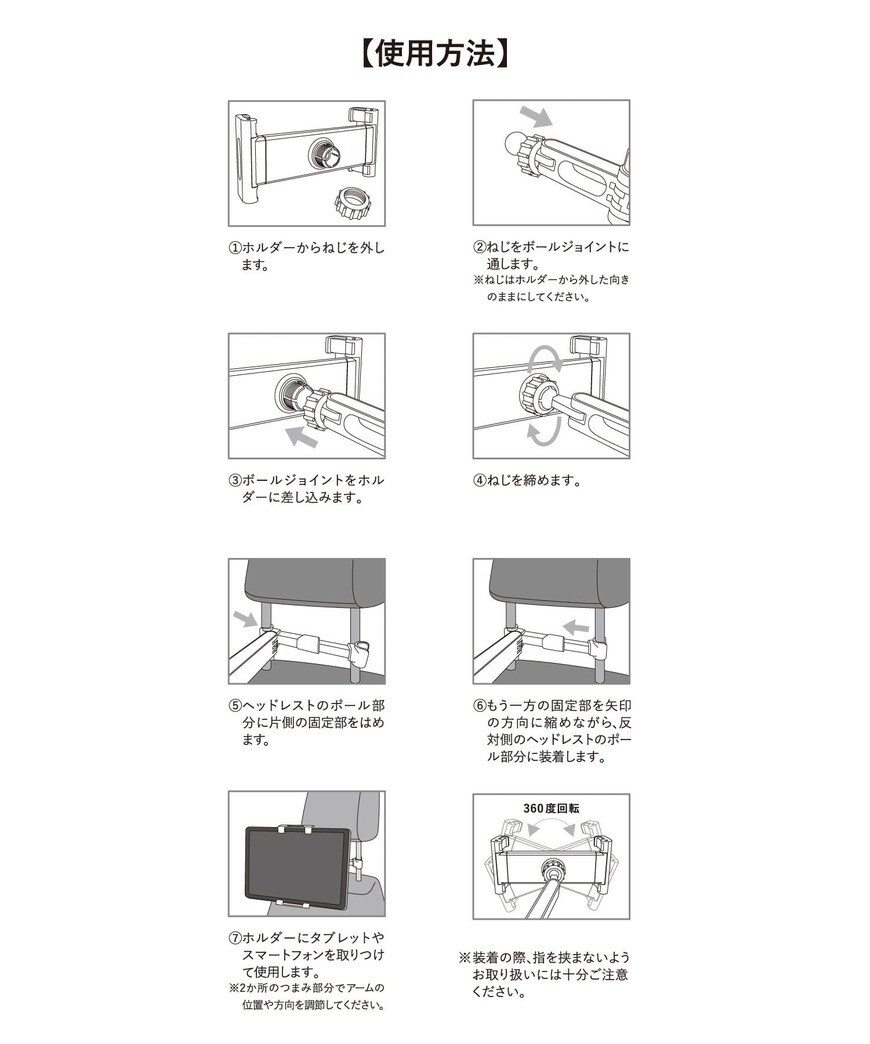 【使用方法】

①ホルダーからねじを外します。

②ねじをボールジョイントに通します。
※ねじはホルダーから外した向きのままにしてください。

③ボールジョイントをホルダーに差し込みます。

④ねじを締めます。

⑤ヘッドレストのポール部分に片側の固定部をはめます。

⑥もう一方の固定部を矢印の方向に縮めながら、反対側のヘッドレストのポール部分に装着します。

⑦ホルダーにタブレットやスマートフォンを取りつけて使用します。
※2か所のつまみ部分でアームの位置や方向を調節してください。

360度回転

※装着の際、指を挟まないようお取り扱いには十分ご注意ください。