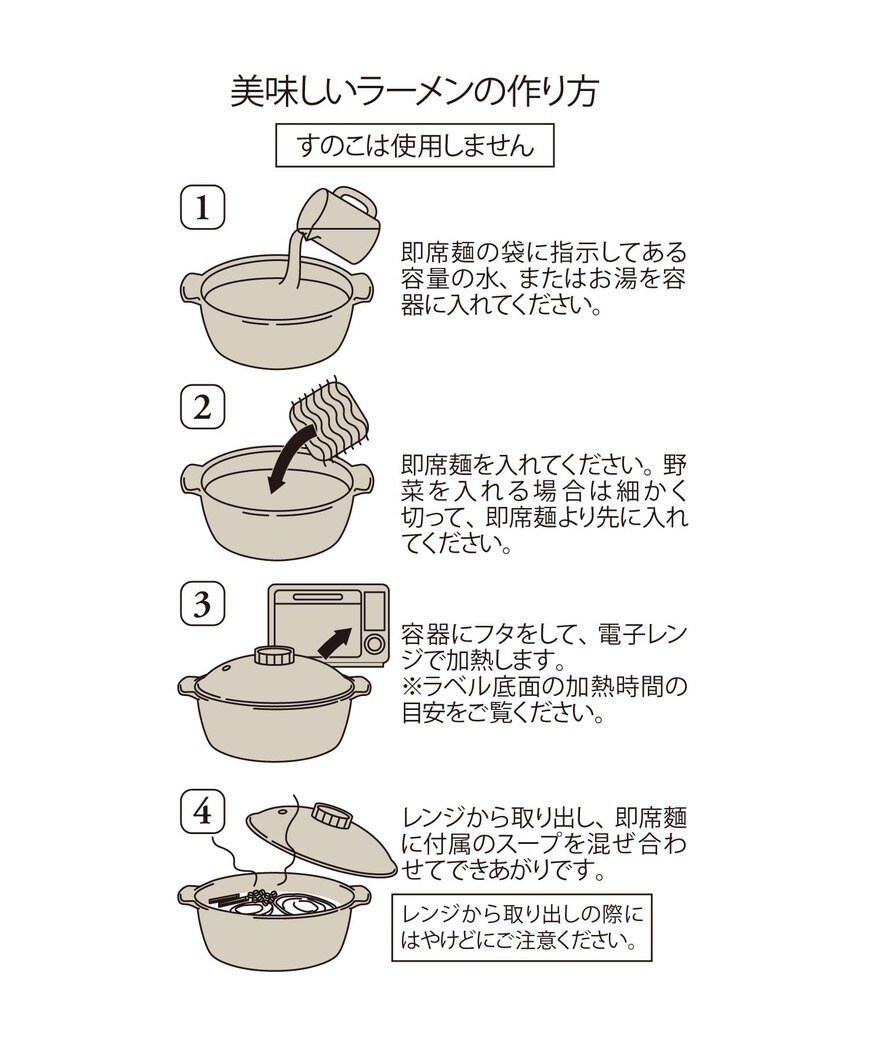 美味しいラーメンの作り方

すのこは使用しません

1

即席麺の袋に指示してある容量の水、またはお湯を容器に入れてください。

2

即席麺を入れてください。野菜を入れる場合は細かく切って、即席麺より先に入れてください。

3

容器にフタをして、電子レンジで加熱します。
※ラベル底面の加熱時間の目安をご覧ください。

4

レンジから取り出し、即席麺に付属のスープを混ぜ合わせてできあがりです。

レンジから取り出しの際にはやけどにご注意ください。