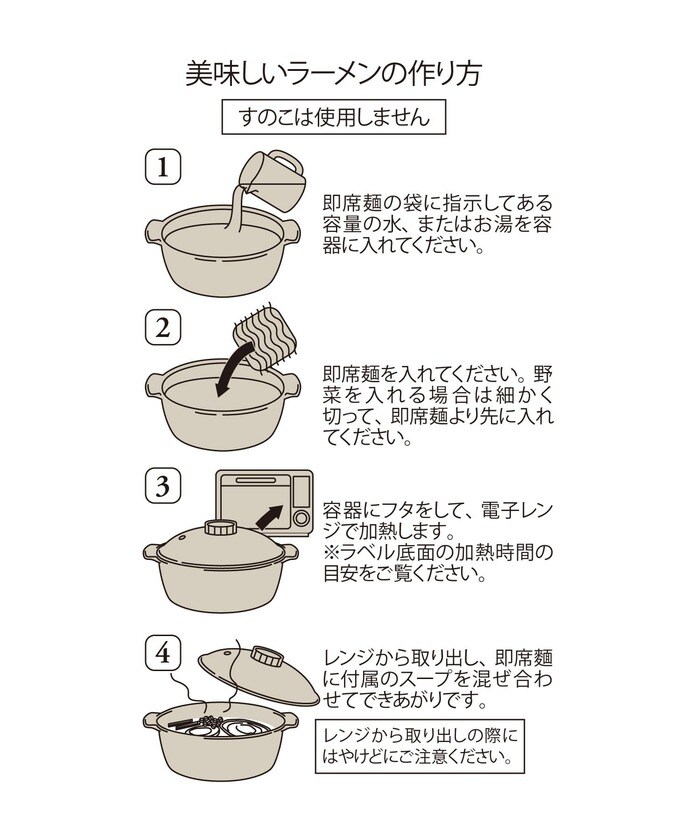 美味しいラーメンの作り方

すのこは使用しません

1

即席麺の袋に指示してある容量の水、またはお湯を容器に入れてください。

2

即席麺を入れてください。野菜を入れる場合は細かく切って、即席麺より先に入れてください。

3

容器にフタをして、電子レンジで加熱します。
※ラベル底面の加熱時間の目安をご覧ください。

4

レンジから取り出し、即席麺に付属のスープを混ぜ合わせてできあがりです。

レンジから取り出しの際にはやけどにご注意ください。