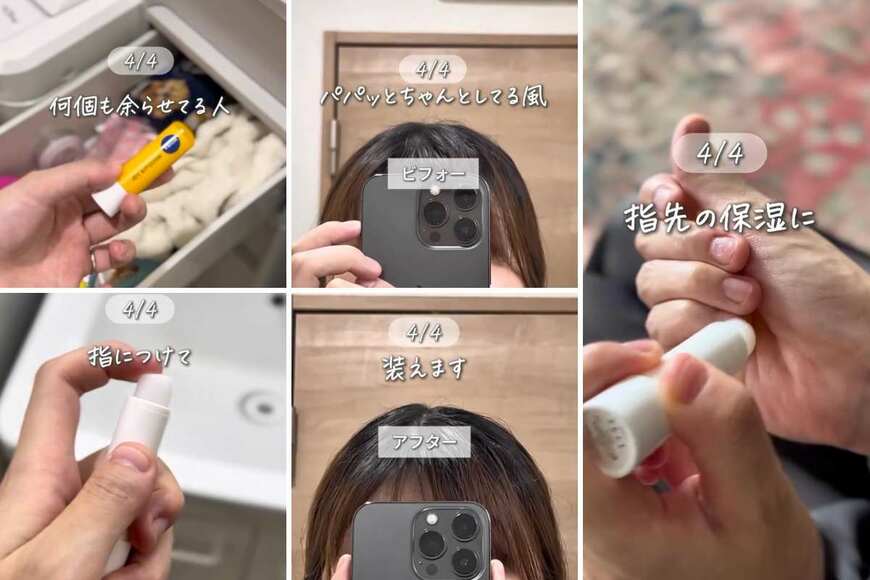 4/4
何個も余らせてる人

4/4
指につけて

4/4
パパッとちゃんとしてる風
ビフォー

4/4
装えます
アフター

4/4
指先の保湿に