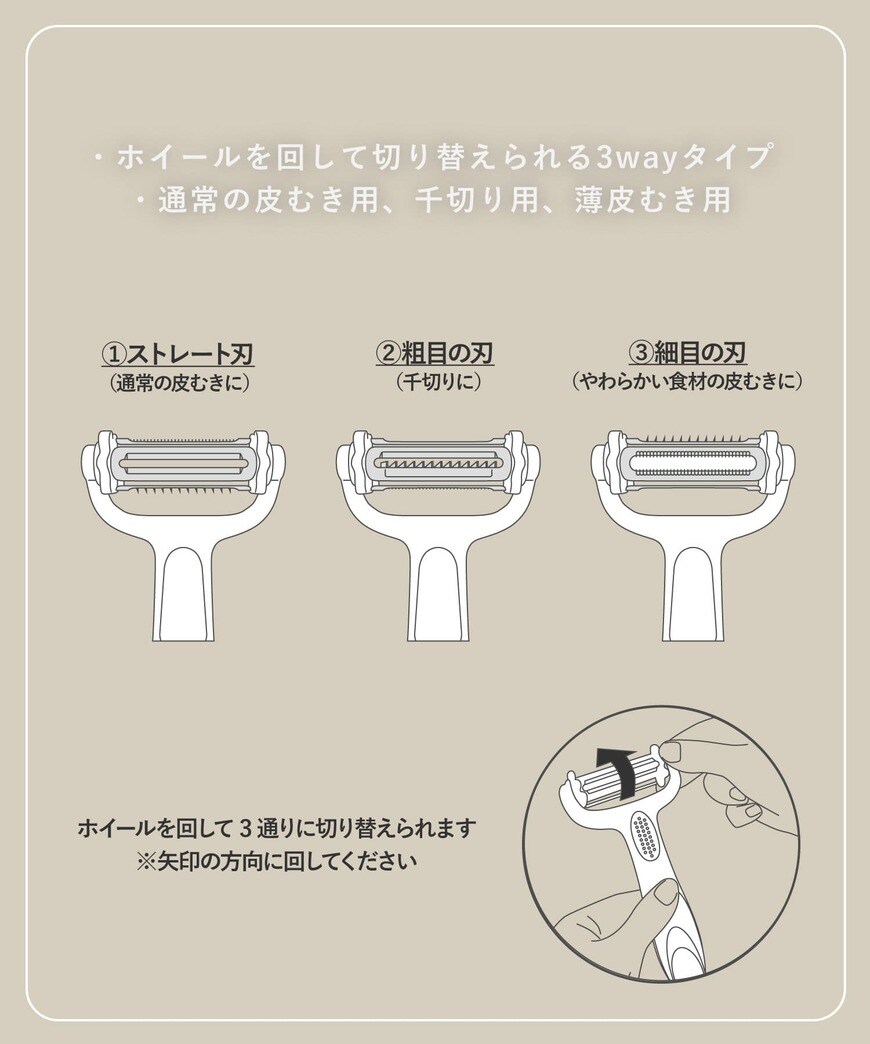 ・ホイールを回して切り替えられる3wayタイプ
・通常の皮むき用、千切り用、薄皮むき用

①ストレート刃
（通常の皮むきに）

②粗目の刃
（千切りに）

③細目の刃
（やわらかい食材の皮むきに）

ホイールを回して 3 通りに切り替えられます
※矢印の方向に回してください